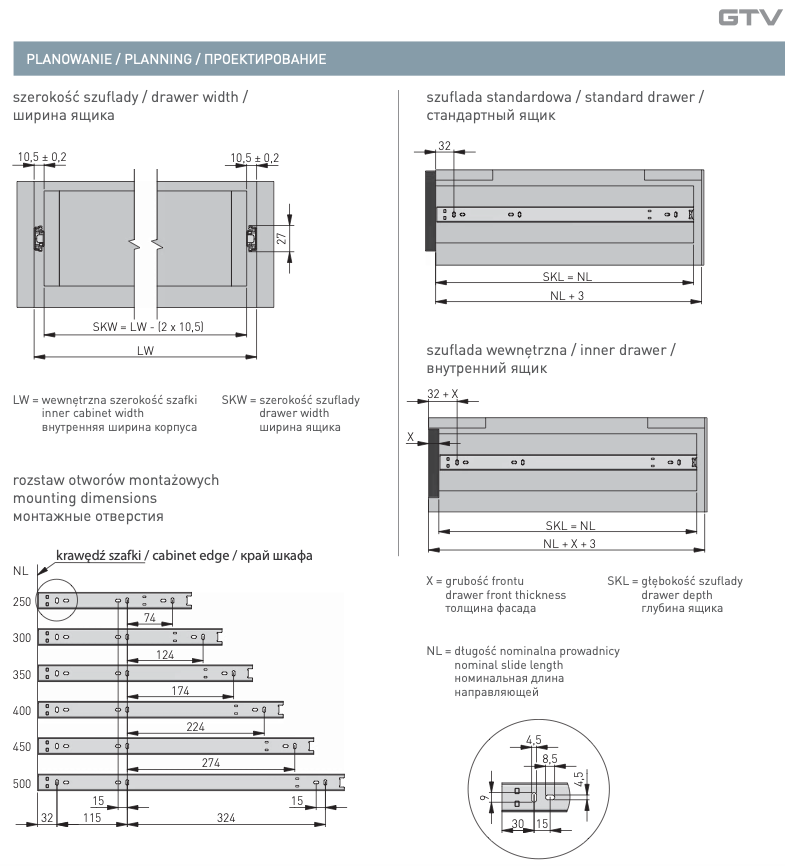 GTV

PLANOWANIE / PLANNING / ПРОЕКТИРОВАНИЕ

szerokość szuflady / drawer width / ширина ящика

10,5 ± 0,2
10,5 ± 0,2
27
SKW = LW - (2 x 10,5)
LW

LW = wewnętrzna szerokość szafki
inner cabinet width
внутренняя ширина корпуса

SKW = szerokość szuflady
drawer width
ширина ящика

rozstaw otworów montażowych
mounting dimensions
монтажные отверстия

krawędź szafki / cabinet edge / край шкафа

NL
250
74
300
124
350
174
400
224
450
274
500
15
15
32
115
324

szuflada standardowa / standard drawer / стандартный ящик

32
SKL = NL
NL + 3

szuflada wewnętrzna / inner drawer / внутренний ящик

32 + X
X
SKL = NL
NL + X + 3

X = grubość frontu
drawer front thickness
толщина фасада

SKL = głębokość szuflady
drawer depth
глубина ящика

NL = długość nominalna prowadnicy
nominal slide length
номинальная длина
направляющей

4,5
8,5
4,5
9
30
15